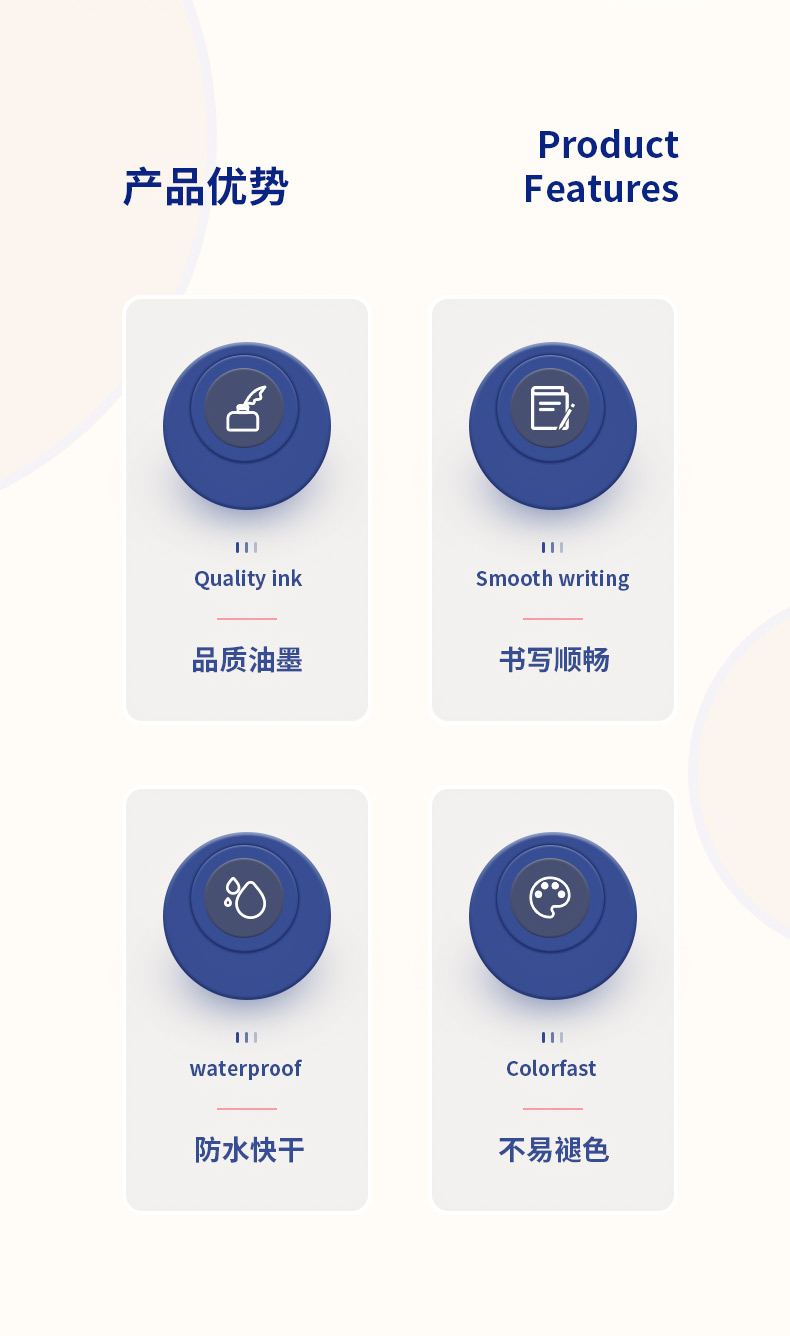 产品优势

Product
Features

Quality ink

品质油墨

Smooth writing

书写顺畅

waterproof

防水快干

Colorfast

不易褪色