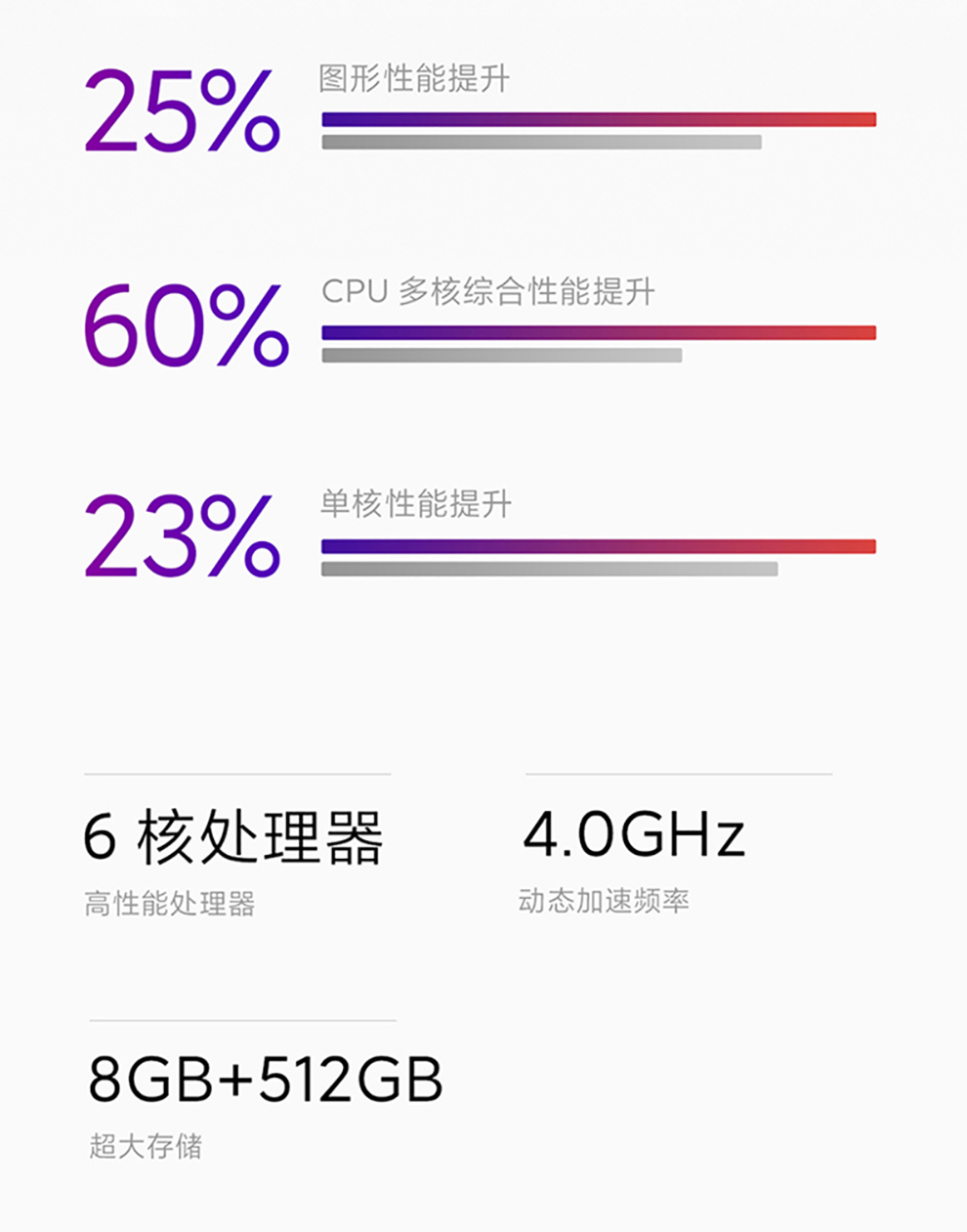 25%
图形性能提升

60%
CPU 多核综合性能提升

23%
单核性能提升

6 核处理器
高性能处理器

4.0GHz
动态加速频率

8GB+512GB
超大存储