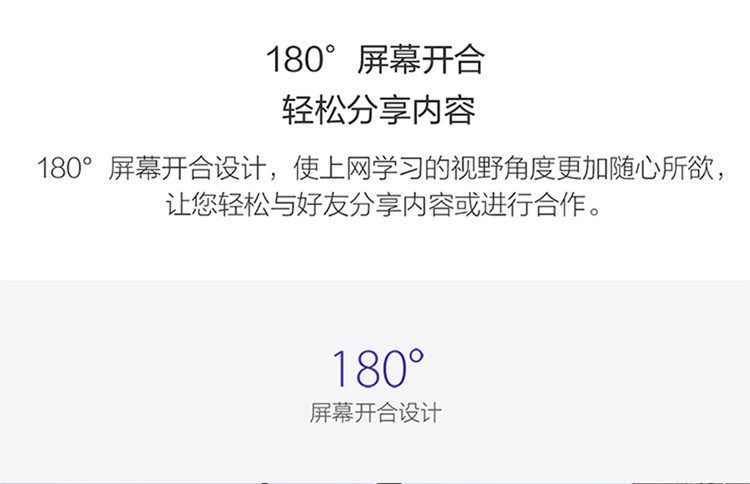 180° 屏幕开合
轻松分享内容

180° 屏幕开合设计，使上网学习的视野角度更加随心所欲，让您轻松与好友分享内容或进行合作。

180°
屏幕开合设计