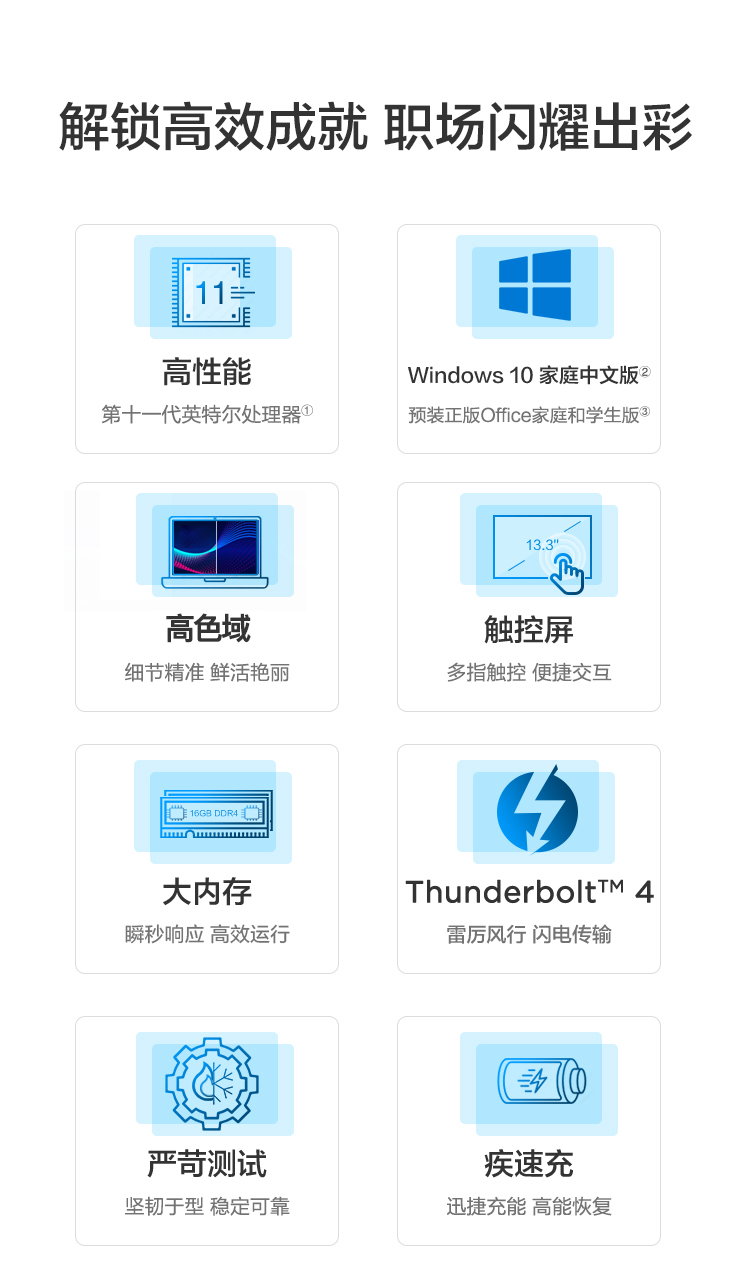 解锁高效成就 职场闪耀出彩

11

高性能

第十一代英特尔处理器$^{①}$

Windows 10 家庭中文版$^{②}$

预装正版Office家庭和学生版$^{③}$

高色域

细节精准 鲜活艳丽

13.3"

触控屏

多指触控 便捷交互

16GB DDR4

大内存

瞬秒响应 高效运行

Thunderbolt™ 4

雷厉风行 闪电传输

严苛测试

坚韧于型 稳定可靠

疾速充

迅捷充能 高能恢复