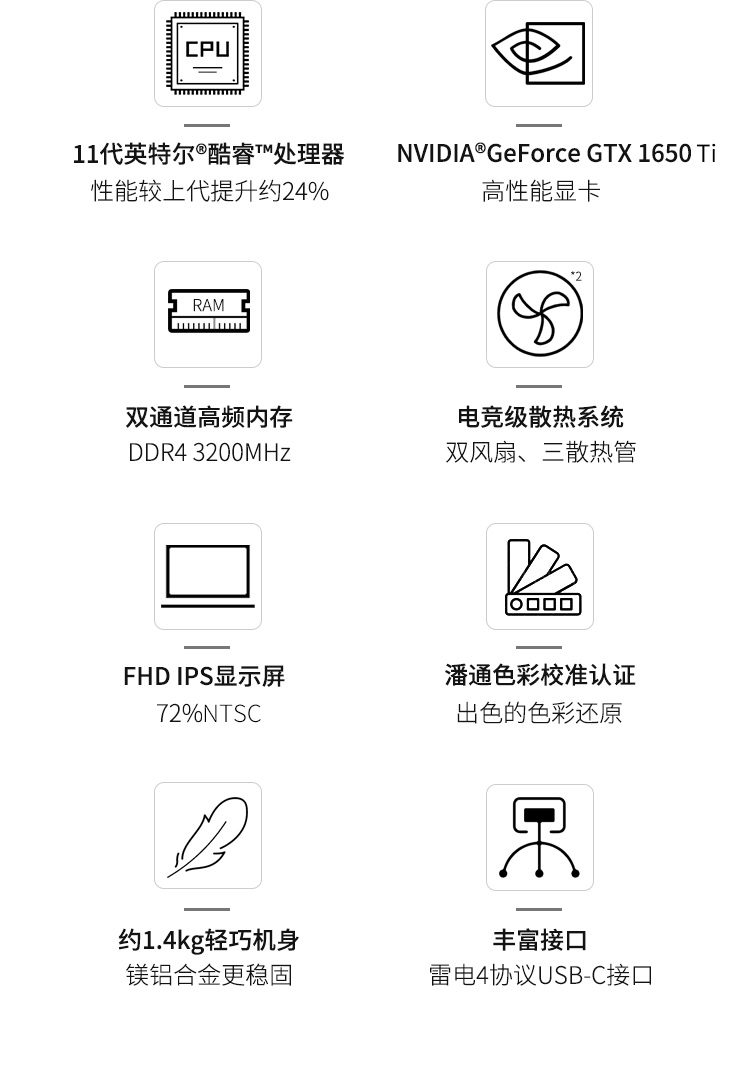 CPU

11代英特尔®酷睿™处理器
性能较上代提升约24%

NVIDIA®GeForce GTX 1650 Ti
高性能显卡

RAM

双通道高频内存
DDR4 3200MHz

*2

电竞级散热系统
双风扇、三散热管

FHD IPS显示屏
72%NTSC

潘通色彩校准认证
出色的色彩还原

约1.4kg轻巧机身
镁铝合金更稳固

丰富接口
雷电4协议USB-C接口